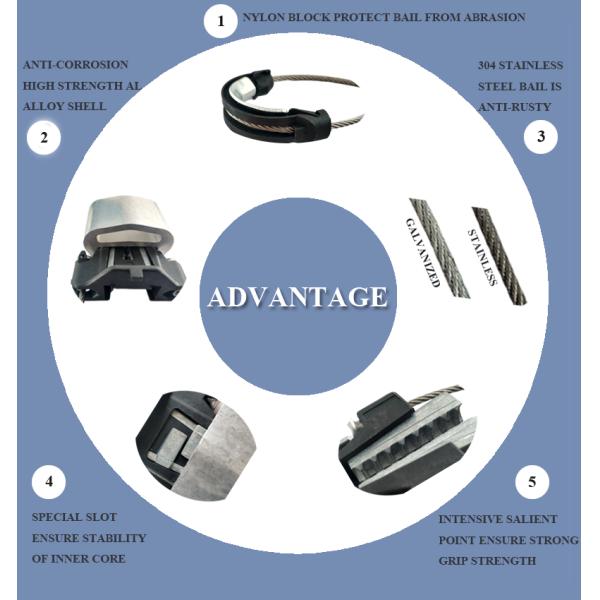 1

NYLON BLOCK PROTECT BAIL FROM ABRASION

ANTI-CORROSION HIGH STRENGTH AL ALLOY SHELL

2

304 STAINLESS STEEL BAIL IS ANTI-RUSTY

3

GALVANIZED

STAINLESS

ADVANTAGE

4

SPECIAL SLOT ENSURE STABILITY OF INNER CORE

5

INTENSIVE SALIENT POINT ENSURE STRONG GRIP STRENGTH