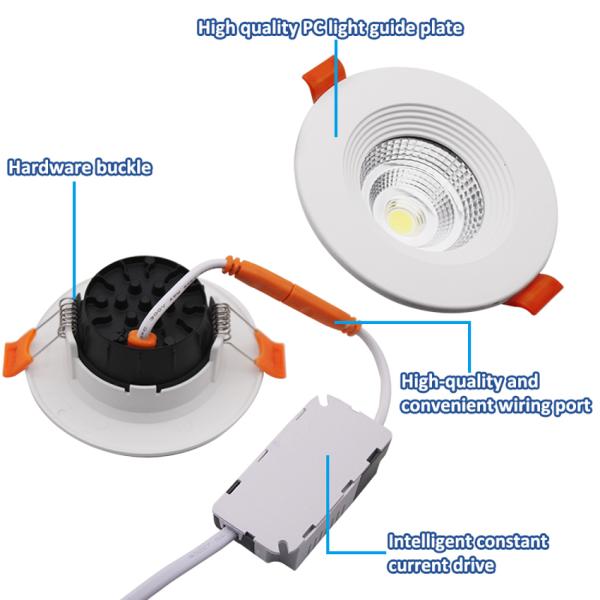 High quality PC light guide plate

Hardware buckle

High-quality and convenient wiring port

Intelligent constant current drive