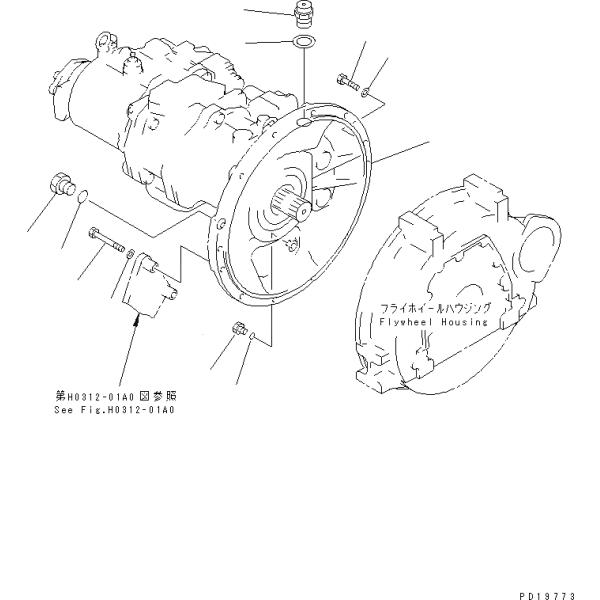 フライホイールハウジング
Flywheel Housing

第H0312-01A0 図参照
See Fig.H0312-01A0

PD19773