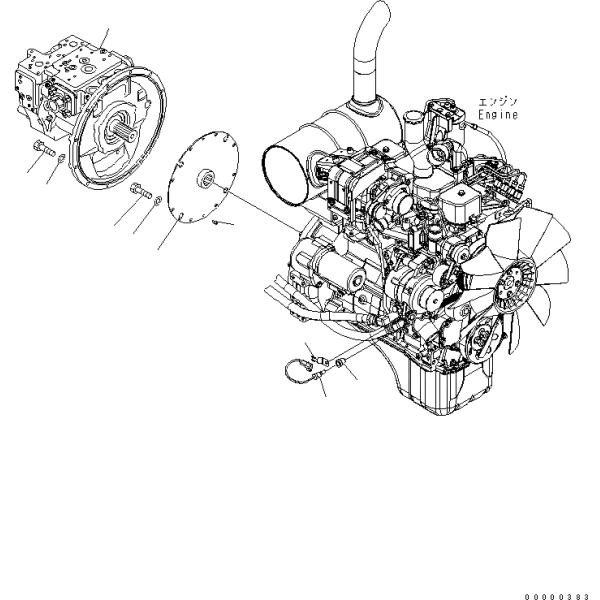 エンジン
Engine

00000383