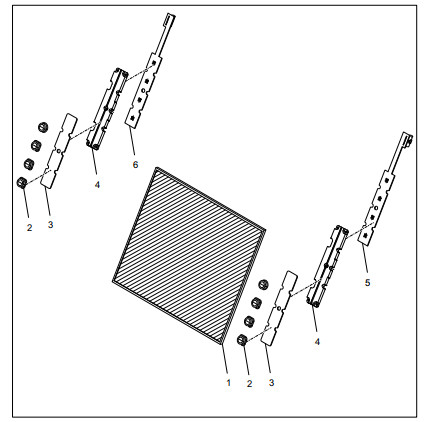 6
4
2
3
5
4
1
2
3