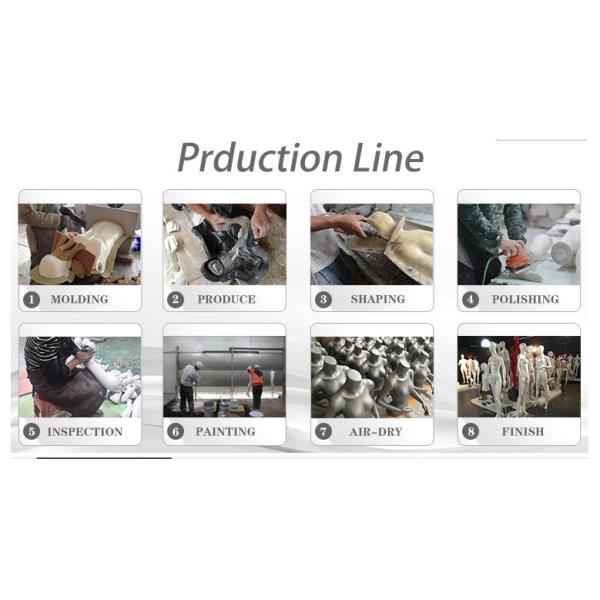 Prduction Line

1 MOLDING

2 PRODUCE

3 SHAPING

4 POLISHING

5 INSPECTION

6 PAINTING

7 AIR-DRY

8 FINISH