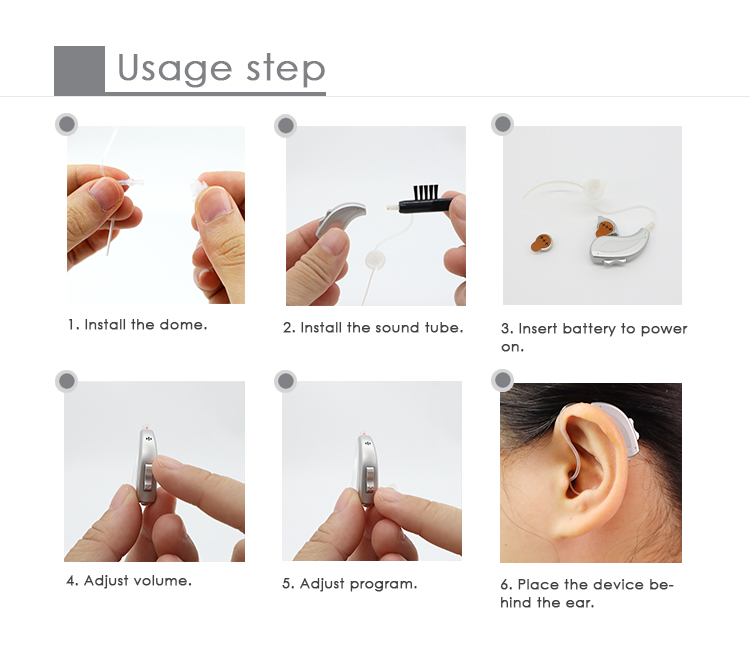 Usage step

1. Install the dome.

2. Install the sound tube.

3. Insert battery to power on.

4. Adjust volume.

5. Adjust program.

6. Place the device behind the ear.