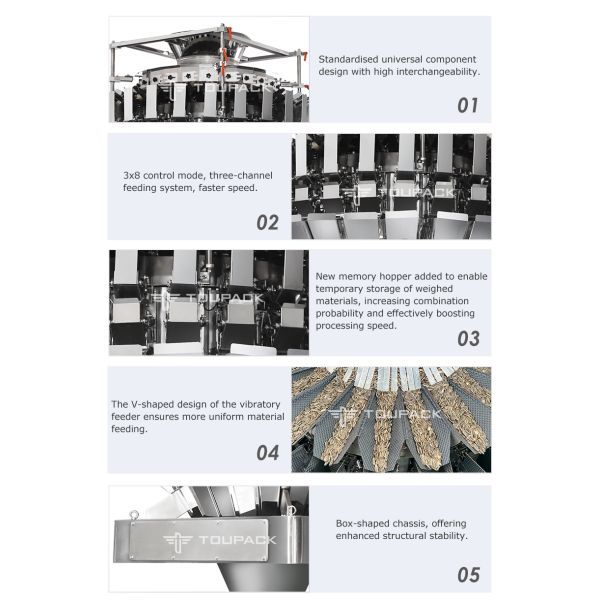 TOUPACK

Standardised universal component design with high interchangeability.

01

3x8 control mode, three-channel feeding system, faster speed.

02

TOUPACK

TOUPACK

New memory hopper added to enable temporary storage of weighed materials, increasing combination probability and effectively boosting processing speed.

03

The V-shaped design of the vibratory feeder ensures more uniform material feeding.

04

TOUPACK

TOUPACK

Box-shaped chassis, offering enhanced structural stability.

05