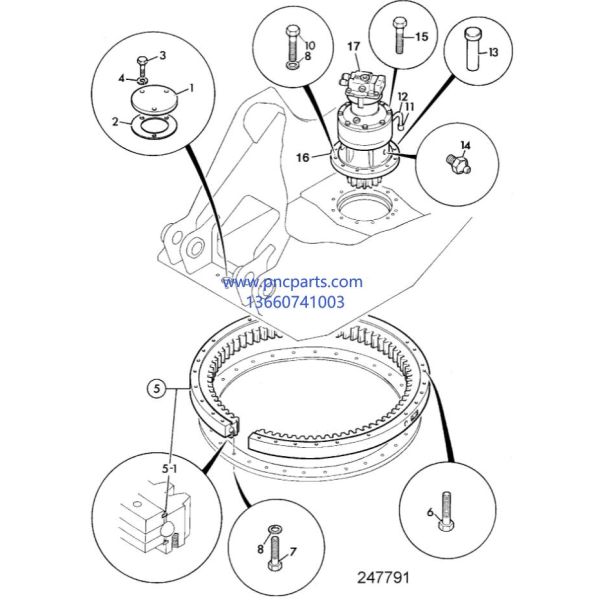 3
4
1
2
10
8
17
15
13
12
11
16
14
www.pncparts.com
13660741003
5
5-1
8
7
6
247791