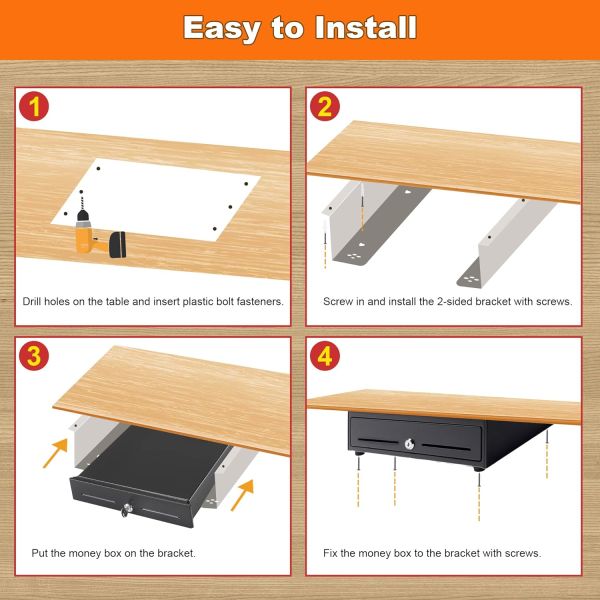 Easy to Install

1

Drill holes on the table and insert plastic bolt fasteners.

2

Screw in and install the 2-sided bracket with screws.

3

Put the money box on the bracket.

4

Fix the money box to the bracket with screws.