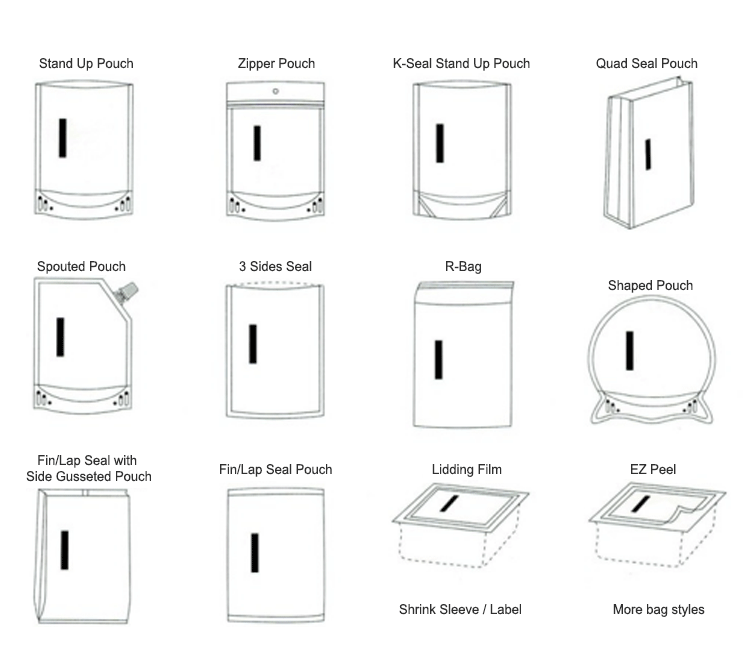 Stand Up Pouch

Zipper Pouch

K-Seal Stand Up Pouch

Quad Seal Pouch

Spouted Pouch

3 Sides Seal

R-Bag

Shaped Pouch

Fin/Lap Seal with Side Gusseted Pouch

Fin/Lap Seal Pouch

Lidding Film

EZ Peel

Shrink Sleeve / Label

More bag styles