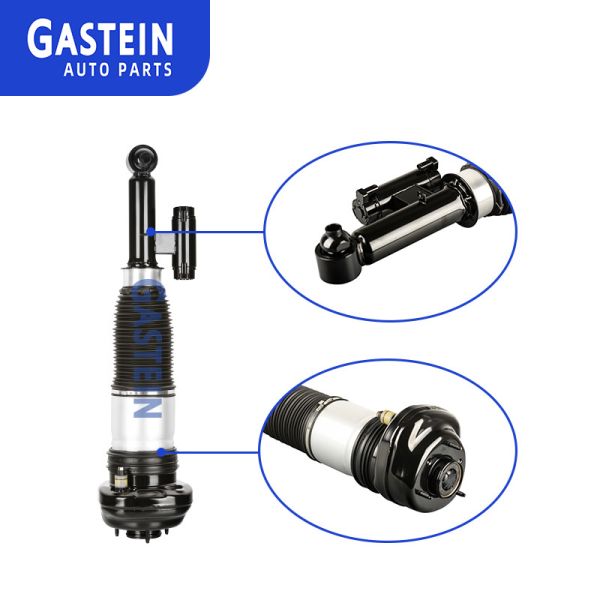 GASTEIN
AUTO PARTS

GASTEIN