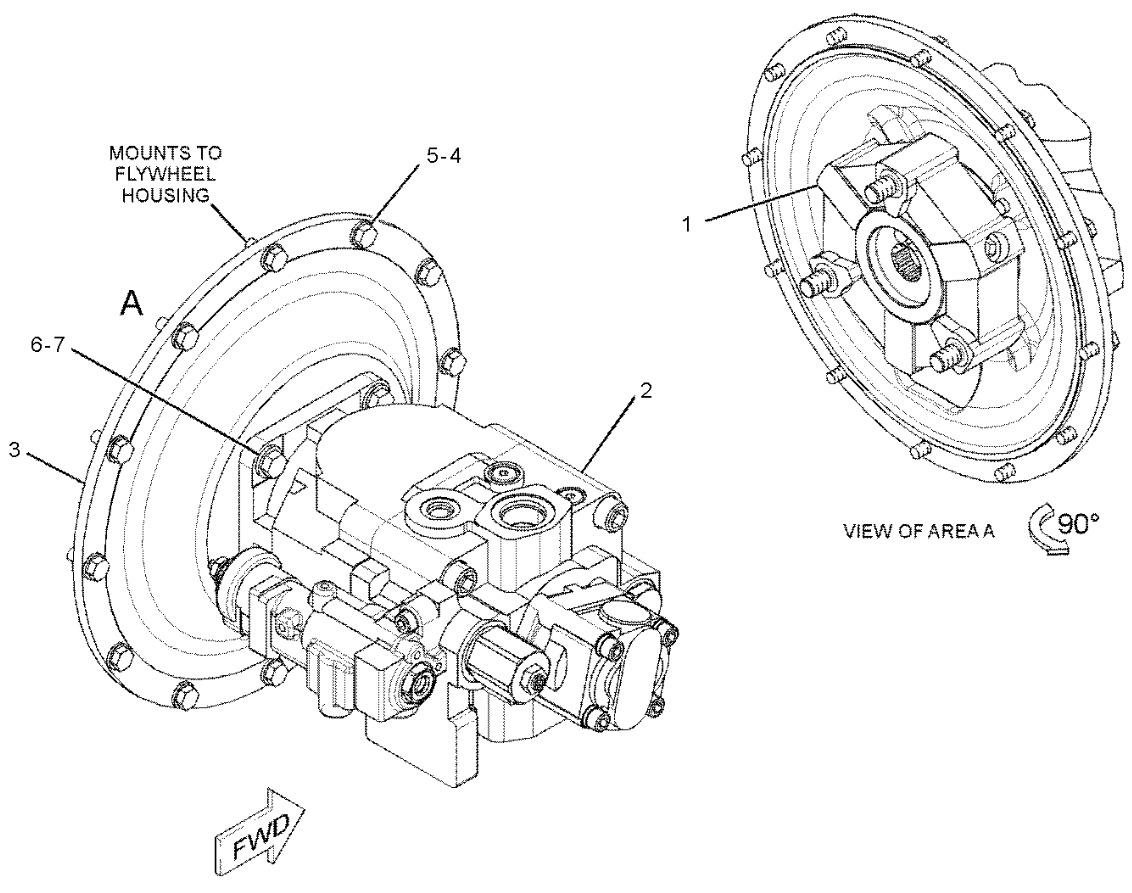 MOUNTS TO FLYWHEEL HOUSING

5-4

A

6-7

3

2

1

VIEW OF AREA A

90°

FWD