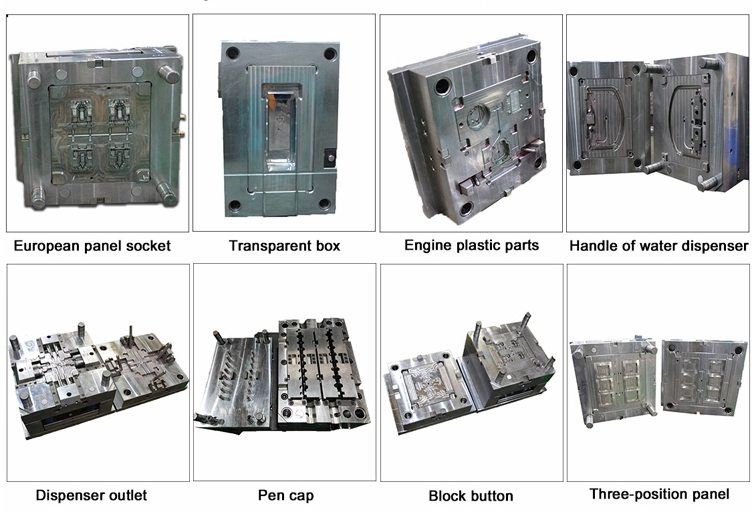 European panel socket
Transparent box
Engine plastic parts
Handle of water dispenser
Dispenser outlet
Pen cap
Block button
Three-position panel