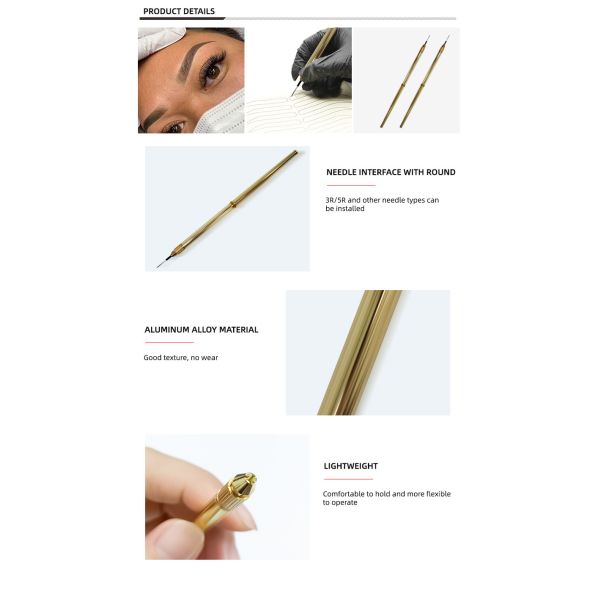 PRODUCT DETAILS

NEEDLE INTERFACE WITH ROUND

3R/5R and other needle types can be installed

ALUMINUM ALLOY MATERIAL

Good texture, no wear

LIGHTWEIGHT

Comfortable to hold and more flexible to operate