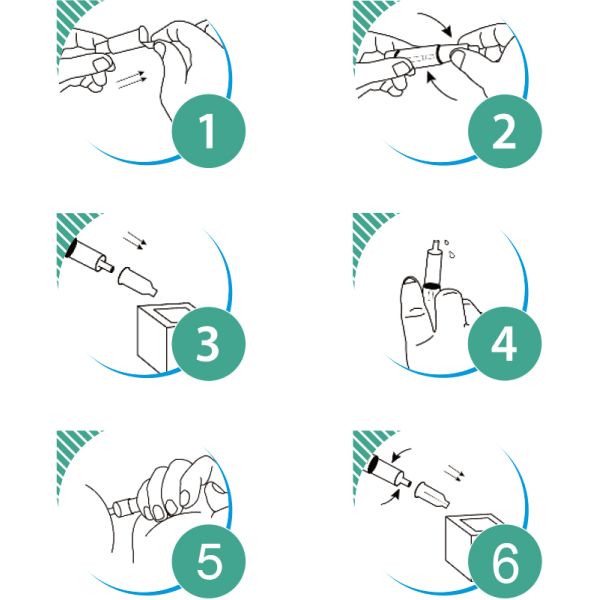 1

2

3

4

5

6