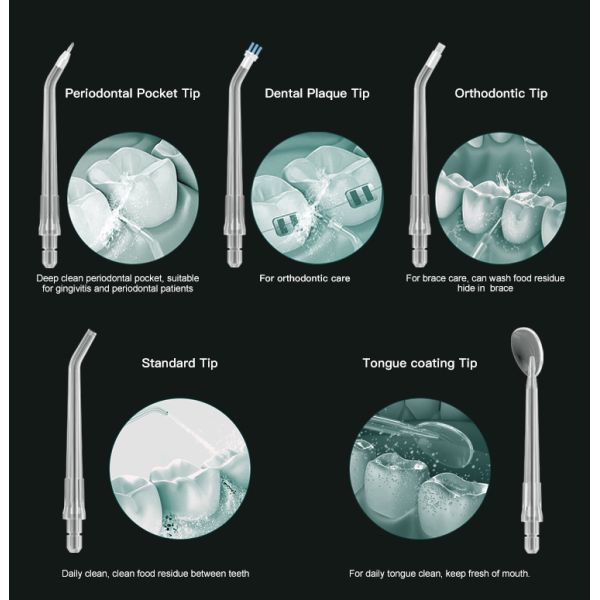 Periodontal Pocket Tip

Deep clean periodontal pocket, suitable for gingivitis and periodontal patients

Dental Plaque Tip

For orthodontic care

Orthodontic Tip

For brace care, can wash food residue hide in brace

Standard Tip

Daily clean, clean food residue between teeth

Tongue coating Tip

For daily tongue clean, keep fresh of mouth.