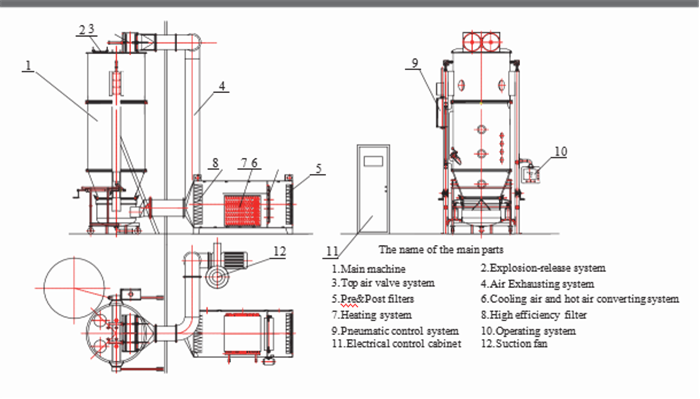 2 3
1
4
8
7 6
5
9
10
11
12

The name of the main parts

1.Main machine
2.Explosion-release system
3.Top air valve system
4.Air Exhausting system
5.Pre&Post filters
6.Cooling air and hot air converting system
7.Heating system
8.High efficiency filter
9.Pneumatic control system
10.Operating system
11.Electrical control cabinet
12.Suction fan