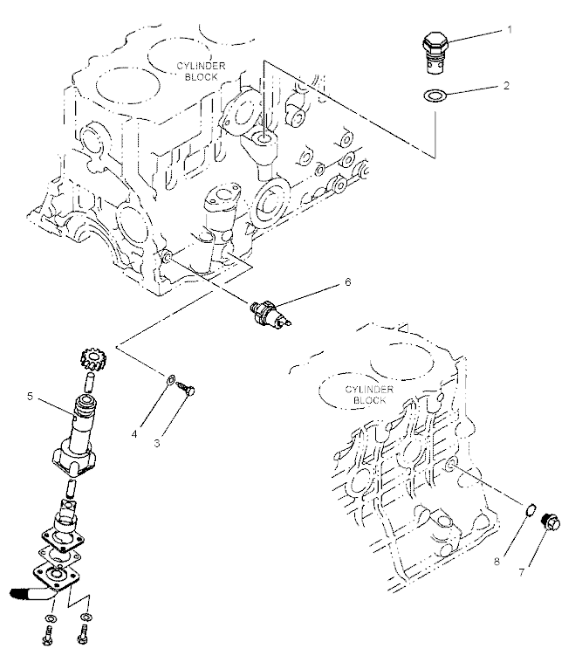 CYLINDER BLOCK

1

2

6

5

4

3

CYLINDER BLOCK

8

7