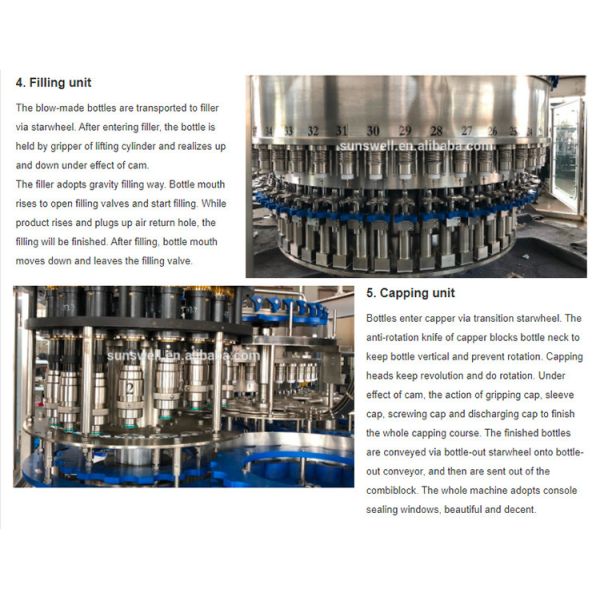 4. Filling unit

The blow-made bottles are transported to filler via starwheel. After entering filler, the bottle is held by gripper of lifting cylinder and realizes up and down under effect of cam.
The filler adopts gravity filling way. Bottle mouth rises to open filling valves and start filling. While product rises and plugs up air return hole, the filling will be finished. After filling, bottle mouth moves down and leaves the filling valve.

34 33 32 31 30 29 28 27 26 25 24

sunswell.en.alibaba.com

sunswell.en.alibaba.com

2

5. Capping unit

Bottles enter capper via transition starwheel. The anti-rotation knife of capper blocks bottle neck to keep bottle vertical and prevent rotation. Capping heads keep revolution and do rotation. Under effect of cam, the action of gripping cap, sleeve cap, screwing cap and discharging cap to finish the whole capping course. The finished bottles are conveyed via bottle-out starwheel onto bottle-out conveyor, and then are sent out of the combiblock. The whole machine adopts console sealing windows, beautiful and decent.