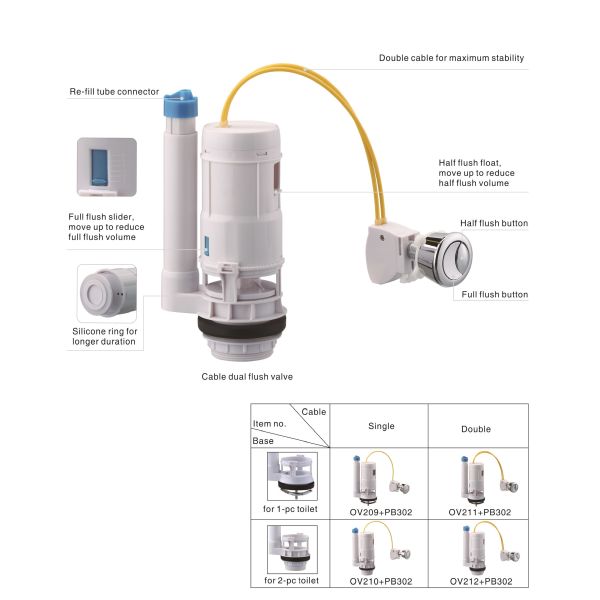 Double cable for maximum stability

Re-fill tube connector

Half flush float, move up to reduce half flush volume

Full flush slider, move up to reduce full flush volume

Half flush button

Full flush button

Silicone ring for longer duration

Cable dual flush valve

| Cable / Item no. / Base | Single | Double |
|---|---|---|
| for 1-pc toilet | OV209+PB302 | OV211+PB302 |
| for 2-pc toilet | OV210+PB302 | OV212+PB302 |