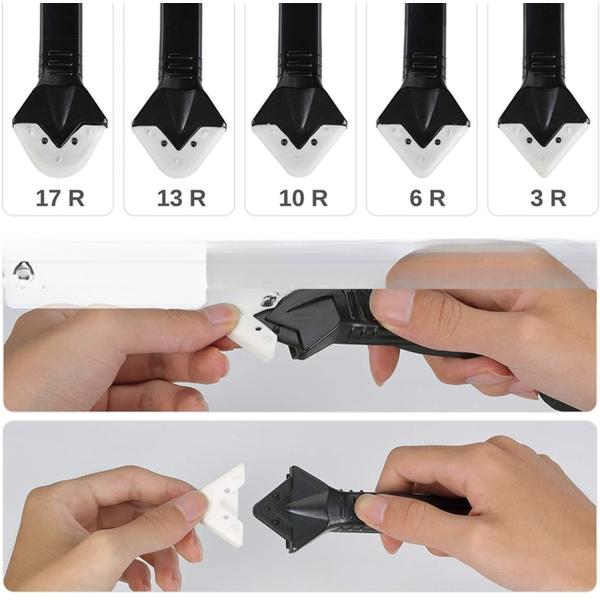 17 R

13 R

10 R

6 R

3 R