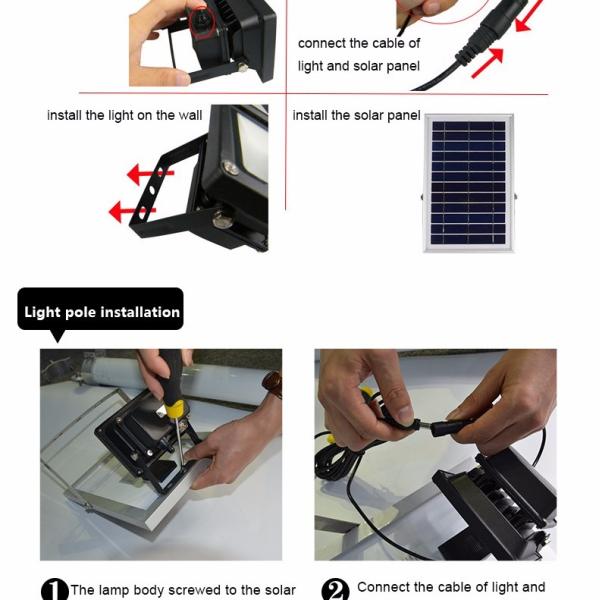 connect the cable of light and solar panel

install the light on the wall

install the solar panel

Light pole installation

1 The lamp body screwed to the solar

2 Connect the cable of light and