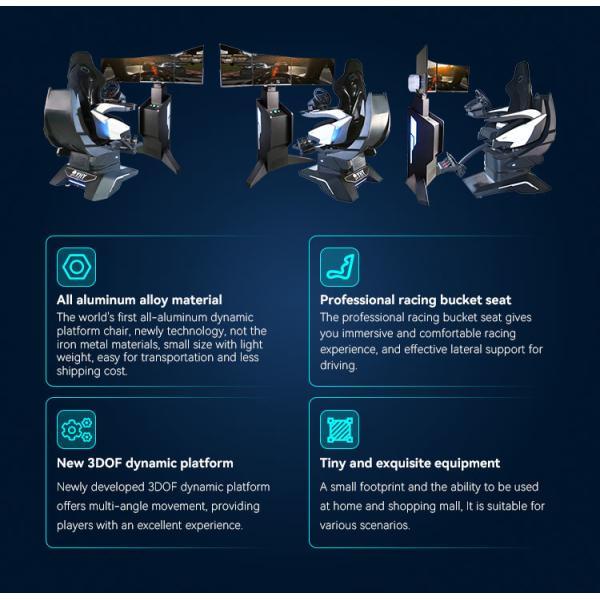 All aluminum alloy material
The world's first all-aluminum dynamic platform chair, newly technology, not the iron metal materials, small size with light weight, easy for transportation and less shipping cost.

Professional racing bucket seat
The professional racing bucket seat gives you immersive and comfortable racing experience, and effective lateral support for driving.

New 3DOF dynamic platform
Newly developed 3DOF dynamic platform offers multi-angle movement, providing players with an excellent experience.

Tiny and exquisite equipment
A small footprint and the ability to be used at home and shopping mall, It is suitable for various scenarios.