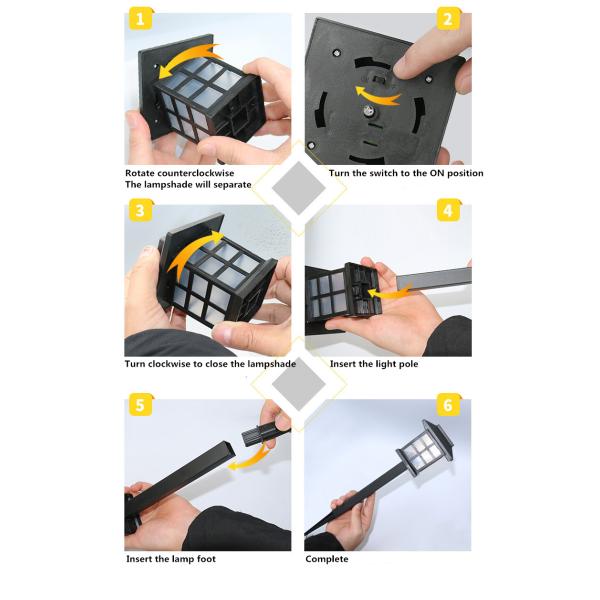 1

Rotate counterclockwise
The lampshade will separate

2

Turn the switch to the ON position

3

Turn clockwise to close the lampshade

4

Insert the light pole

5

Insert the lamp foot

6

Complete