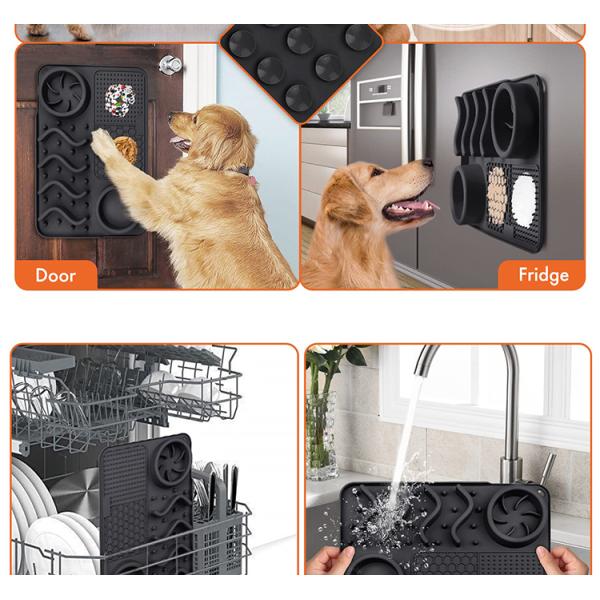 Door

Fridge