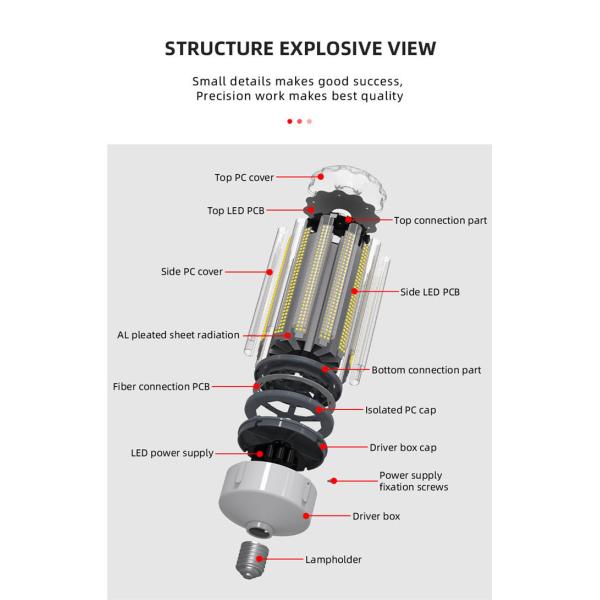 STRUCTURE EXPLOSIVE VIEW

Small details makes good success,
Precision work makes best quality

Top PC cover
Top LED PCB
Top connection part
Side PC cover
Side LED PCB
AL pleated sheet radiation
Bottom connection part
Fiber connection PCB
Isolated PC cap
Driver box cap
LED power supply
Power supply fixation screws
Driver box
Lampholder