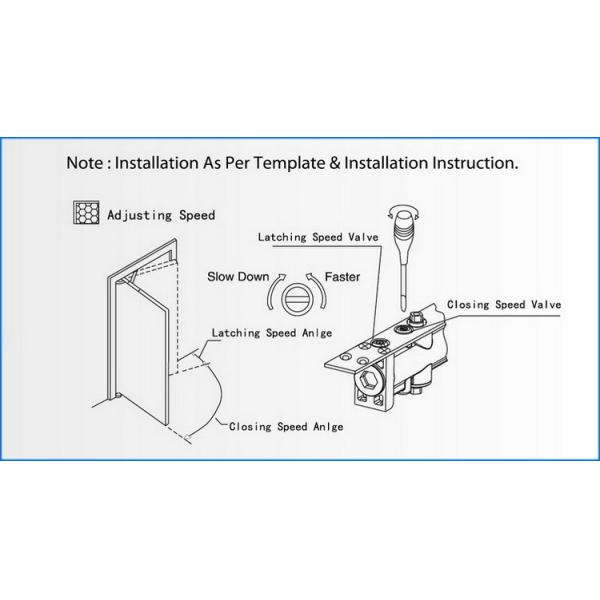 Note : Installation As Per Template & Installation Instruction.

Adjusting Speed

Latching Speed Valve

Slow Down

Faster

Closing Speed Valve

Latching Speed Anlge

Closing Speed Anlge