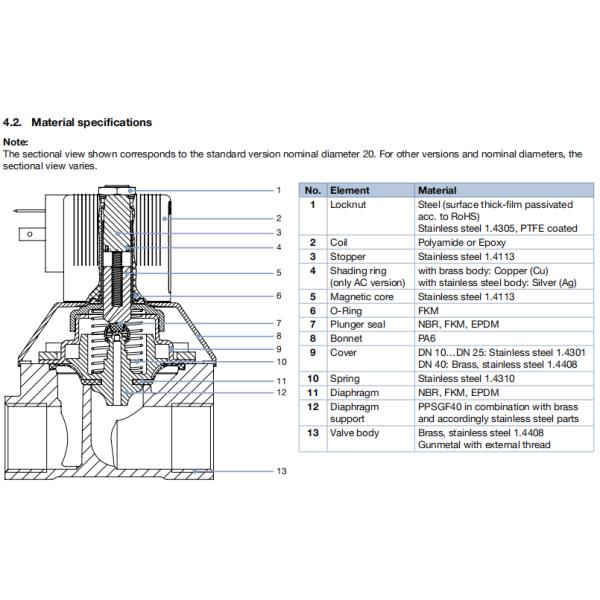 4.2. Material specifications

Note:
The sectional view shown corresponds to the standard version nominal diameter 20. For other versions and nominal diameters, the sectional view varies.

1
2
3
4
5
6
7
8
9
10
11
12
13

| No. | Element | Material |
|---|---|---|
| 1 | Locknut | Steel (surface thick-film passivated acc. to RoHS) Stainless steel 1.4305, PTFE coated |
| 2 | Coil | Polyamide or Epoxy |
| 3 | Stopper | Stainless steel 1.4113 |
| 4 | Shading ring (only AC version) | with brass body: Copper (Cu) with stainless steel body: Silver (Ag) |
| 5 | Magnetic core | Stainless steel 1.4113 |
| 6 | O-Ring | FKM |
| 7 | Plunger seal | NBR, FKM, EPDM |
| 8 | Bonnet | PA6 |
| 9 | Cover | DN 10…DN 25: Stainless steel 1.4301 DN 40: Brass, stainless steel 1.4408 |
| 10 | Spring | Stainless steel 1.4310 |
| 11 | Diaphragm | NBR, FKM, EPDM |
| 12 | Diaphragm support | PPSGF40 in combination with brass and accordingly stainless steel parts |
| 13 | Valve body | Brass, stainless steel 1.4408 Gunmetal with external thread |