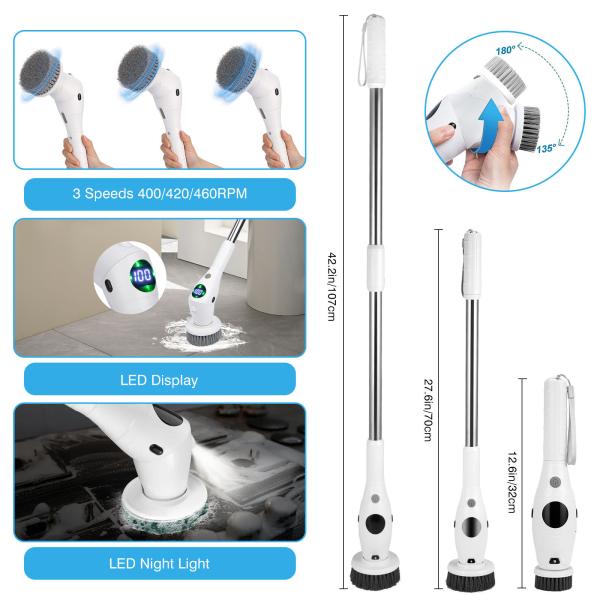 3 Speeds 400/420/460RPM

100

LED Display

LED Night Light

42.2in/107cm

180°

135°

27.6in/70cm

12.6in/32cm