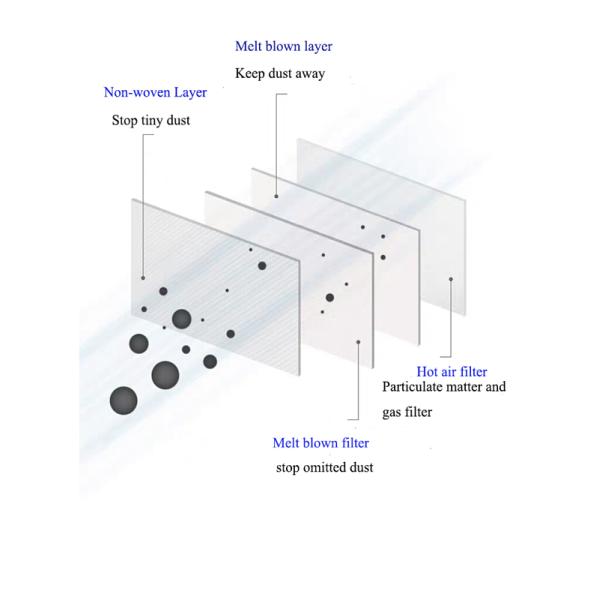 Melt blown layer

Keep dust away

Non-woven Layer

Stop tiny dust

Hot air filter

Particulate matter and gas filter

Melt blown filter

stop omitted dust