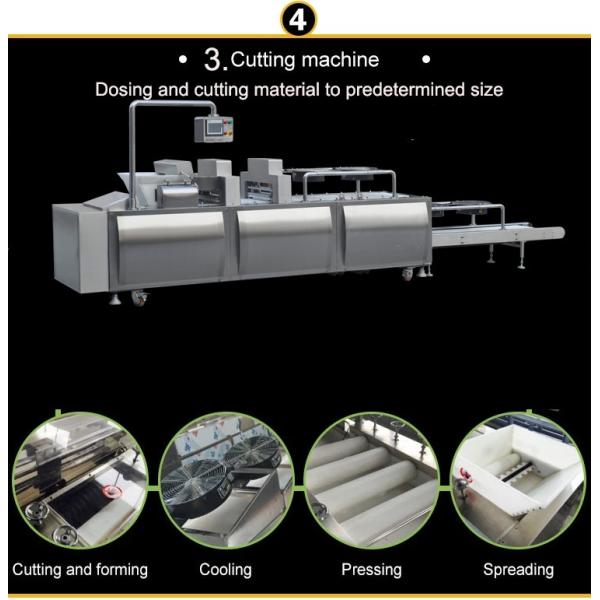 4

• 3. Cutting machine •

Dosing and cutting material to predetermined size

Cutting and forming

Cooling

Pressing

Spreading