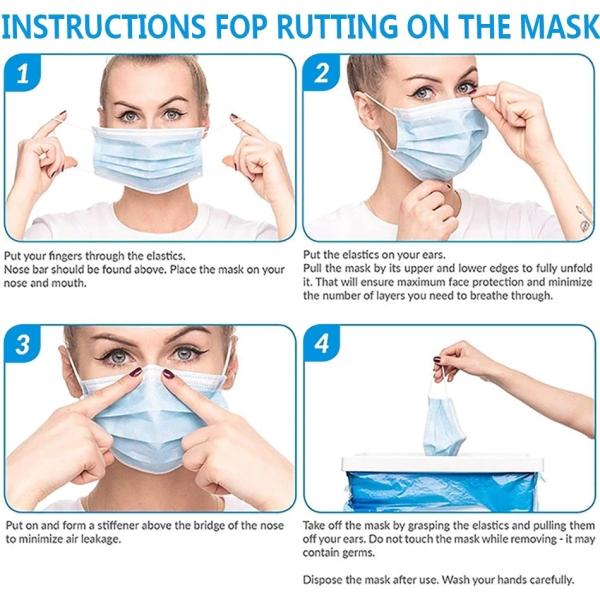 INSTRUCTIONS FOP RUTTING ON THE MASK

1

Put your fingers through the elastics.
Nose bar should be found above. Place the mask on your nose and mouth.

2

Put the elastics on your ears.
Pull the mask by its upper and lower edges to fully unfold it. That will ensure maximum face protection and minimize the number of layers you need to breathe through.

3

Put on and form a stiffener above the bridge of the nose to minimize air leakage.

4

Take off the mask by grasping the elastics and pulling them off your ears. Do not touch the mask while removing - it may contain germs.

Dispose the mask after use. Wash your hands carefully.