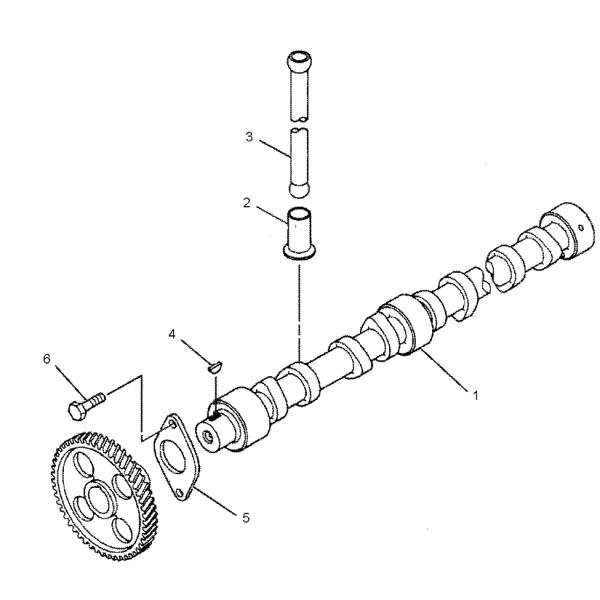 3
2
4
6
1
5