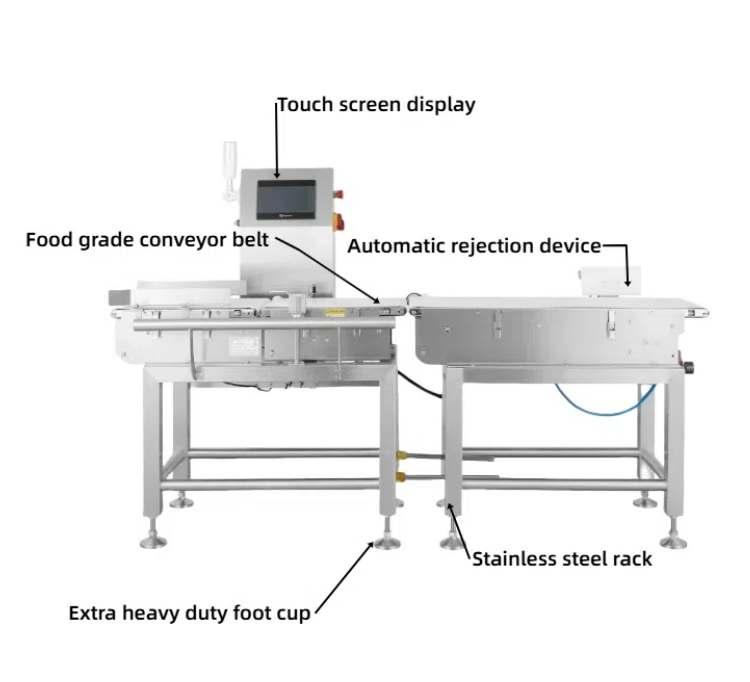 Touch screen display

Food grade conveyor belt

Automatic rejection device

Stainless steel rack

Extra heavy duty foot cup