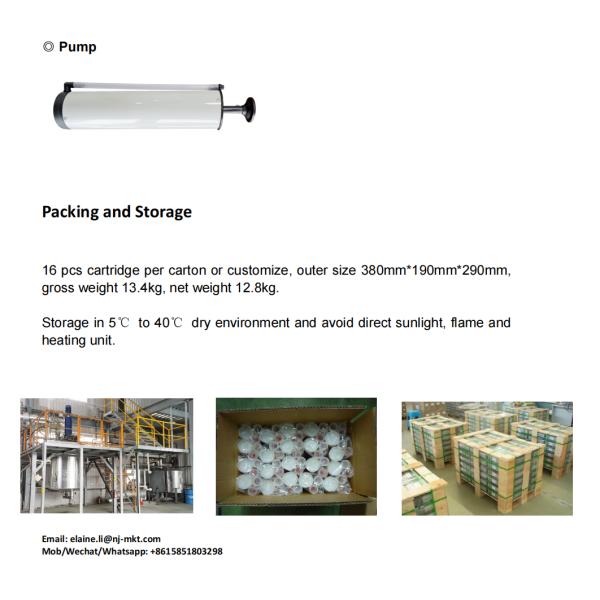 ◎ Pump

Packing and Storage

16 pcs cartridge per carton or customize, outer size 380mm*190mm*290mm, gross weight 13.4kg, net weight 12.8kg.

Storage in 5℃ to 40℃ dry environment and avoid direct sunlight, flame and heating unit.

Email: elaine.li@nj-mkt.com
Mob/Wechat/Whatsapp: +8615851803298