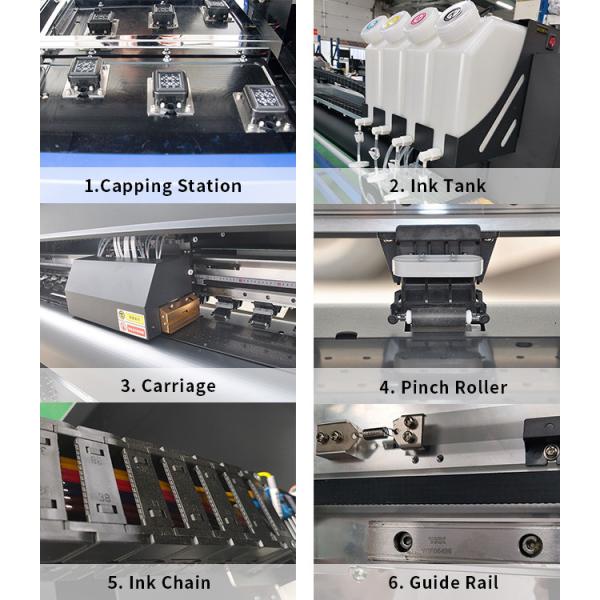 1.Capping Station

2. Ink Tank

3. Carriage

4. Pinch Roller

5. Ink Chain

6. Guide Rail