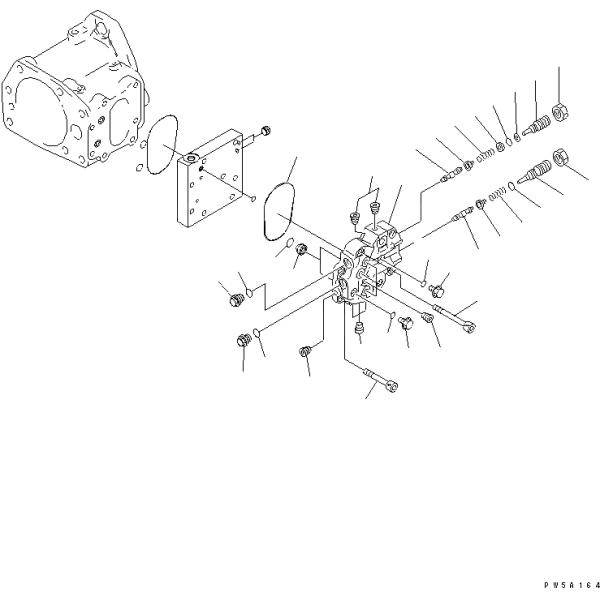 PW5A164