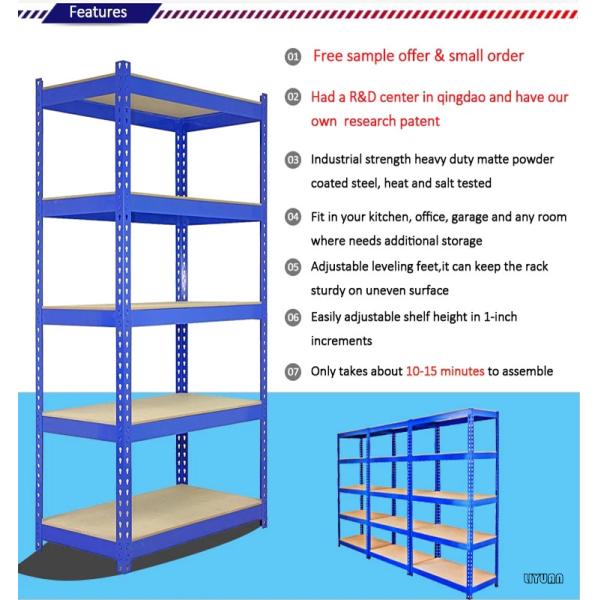 Features

01 Free sample offer & small order

02 Had a R&D center in qingdao and have our own research patent

03 Industrial strength heavy duty matte powder coated steel, heat and salt tested

04 Fit in your kitchen, office, garage and any room where needs additional storage

05 Adjustable leveling feet,it can keep the rack sturdy on uneven surface

06 Easily adjustable shelf height in 1-inch increments

07 Only takes about 10-15 minutes to assemble

LIYUAN