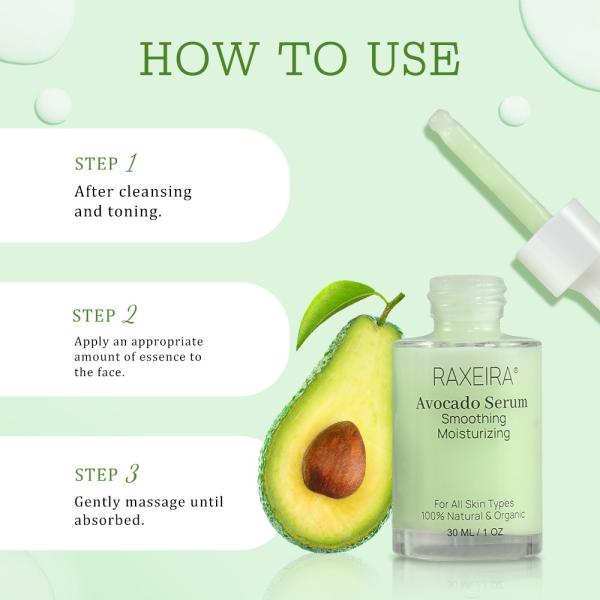 HOW TO USE

STEP 1
After cleansing and toning.

STEP 2
Apply an appropriate amount of essence to the face.

STEP 3
Gently massage until absorbed.

RAXEIRA®
Avocado Serum
Smoothing
Moisturizing

For All Skin Types
100% Natural & Organic
30 ML / 1 OZ