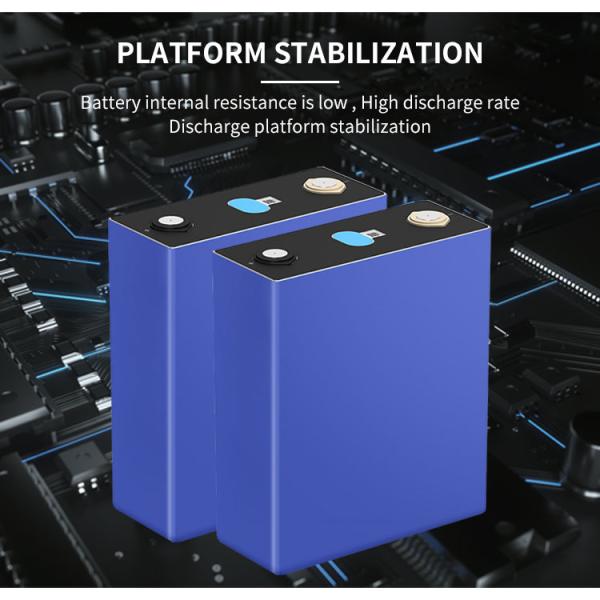 PLATFORM STABILIZATION

Battery internal resistance is low , High discharge rate
Discharge platform stabilization