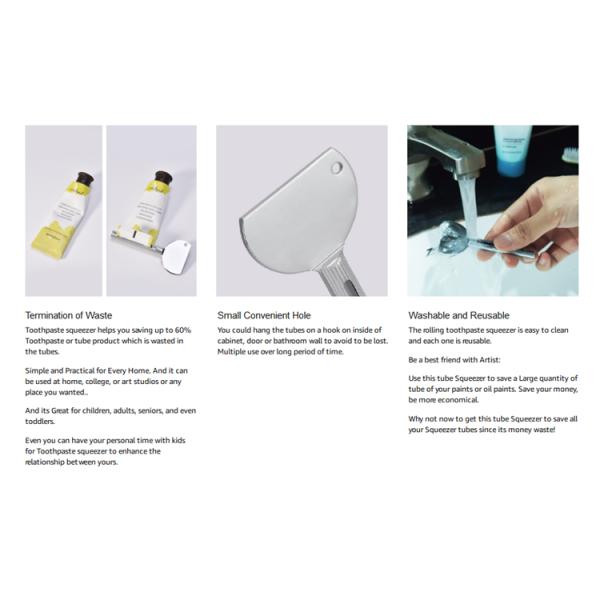 Termination of Waste

Toothpaste squeezer helps you saving up to 60% Toothpaste or tube product which is wasted in the tubes.

Simple and Practical for Every Home. And it can be used at home, college, or art studios or any place you wanted..

And its Great for children, adults, seniors, and even toddlers.

Even you can have your personal time with kids for Toothpaste squeezer to enhance the relationship between yours.

Small Convenient Hole

You could hang the tubes on a hook on inside of cabinet, door or bathroom wall to avoid to be lost. Multiple use over long period of time.

Washable and Reusable

The rolling toothpaste squeezer is easy to clean and each one is reusable.

Be a best friend with Artist:

Use this tube Squeezer to save a Large quantity of tube of your paints or oil paints. Save your money, be more economical.

Why not now to get this tube Squeezer to save all your Squeezer tubes since its money waste!