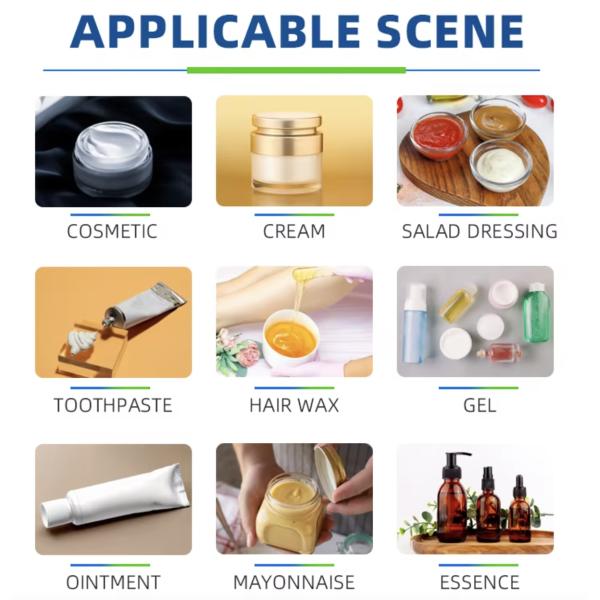 APPLICABLE SCENE

COSMETIC

CREAM

SALAD DRESSING

TOOTHPASTE

HAIR WAX

GEL

OINTMENT

MAYONNAISE

ESSENCE