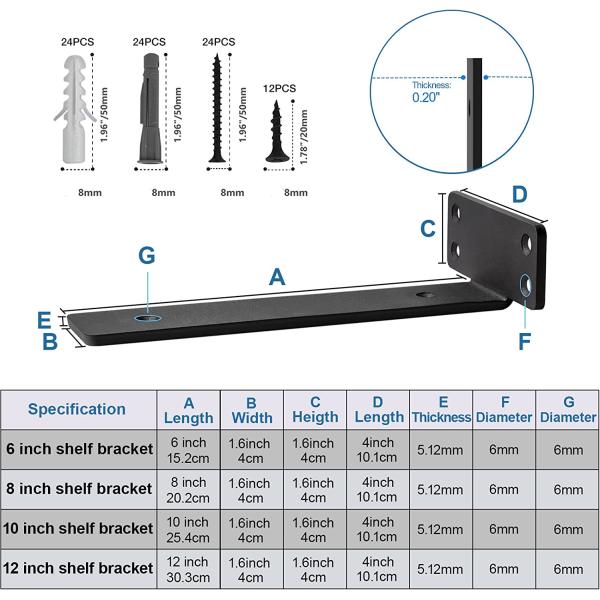 24PCS
1.96"/50mm
8mm

24PCS
1.96"/50mm
8mm

24PCS
1.96"/50mm
8mm

12PCS
1.78"/20mm
8mm

Thickness:
0.20"

D
C
G
A
E
B
F

| Specification | A Length | B Width | C Heigth | D Length | E Thickness | F Diameter | G Diameter |
|---|---|---|---|---|---|---|---|
| 6 inch shelf bracket | 6 inch 15.2cm | 1.6inch 4cm | 1.6inch 4cm | 4inch 10.1cm | 5.12mm | 6mm | 6mm |
| 8 inch shelf bracket | 8 inch 20.2cm | 1.6inch 4cm | 1.6inch 4cm | 4inch 10.1cm | 5.12mm | 6mm | 6mm |
| 10 inch shelf bracket | 10 inch 25.4cm | 1.6inch 4cm | 1.6inch 4cm | 4inch 10.1cm | 5.12mm | 6mm | 6mm |
| 12 inch shelf bracket | 12 inch 30.3cm | 1.6inch 4cm | 1.6inch 4cm | 4inch 10.1cm | 5.12mm | 6mm | 6mm |