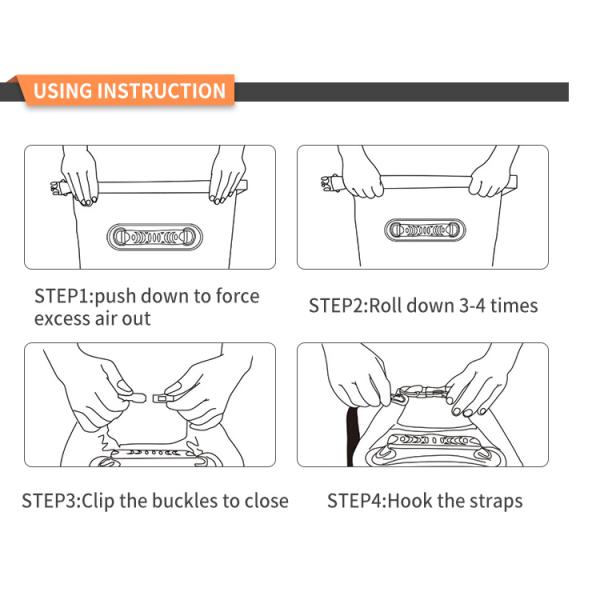 USING INSTRUCTION

STEP1:push down to force excess air out

STEP2:Roll down 3-4 times

STEP3:Clip the buckles to close

STEP4:Hook the straps