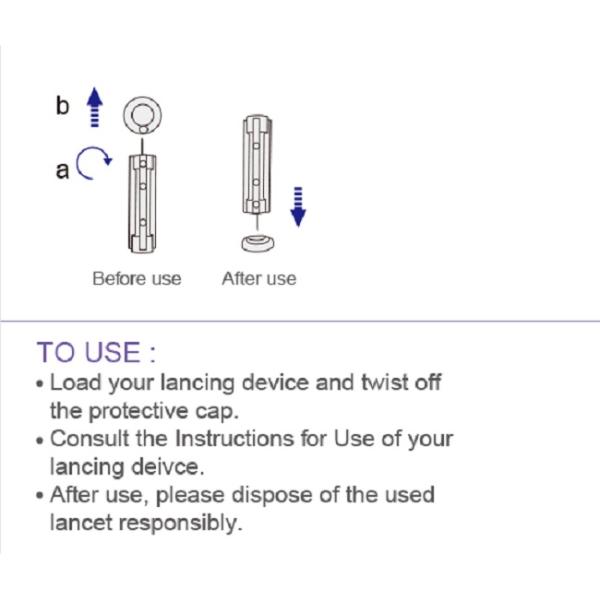 b

a

Before use

After use

TO USE :

• Load your lancing device and twist off the protective cap.

• Consult the Instructions for Use of your lancing deivce.

• After use, please dispose of the used lancet responsibly.