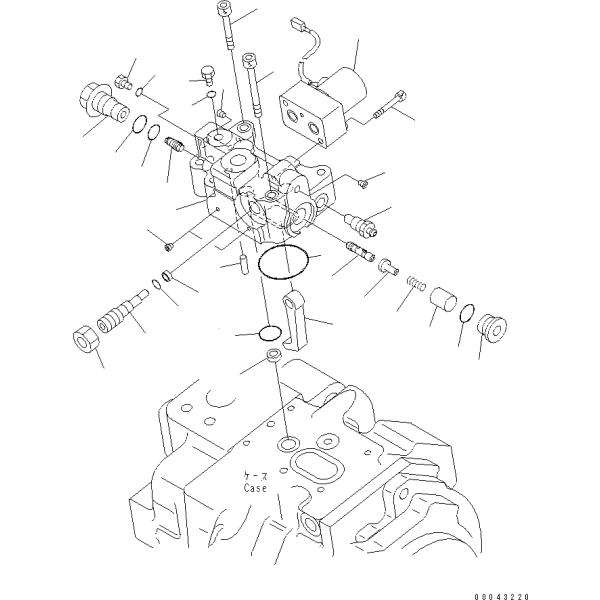 ケース
Case

00043220