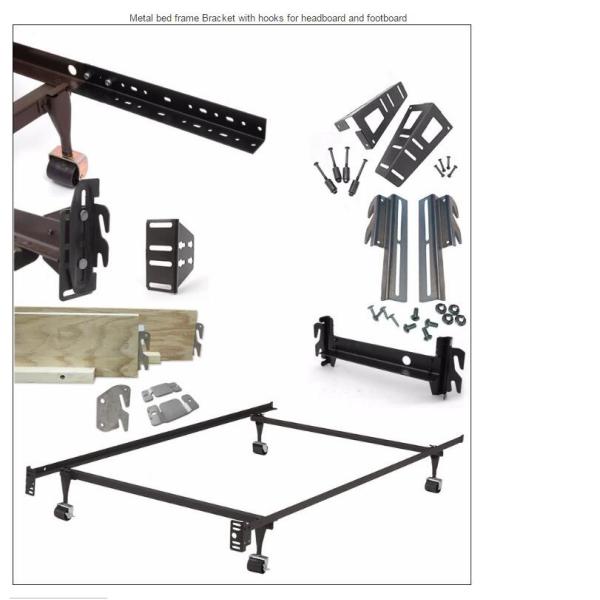 Metal bed frame Bracket with hooks for headboard and footboard