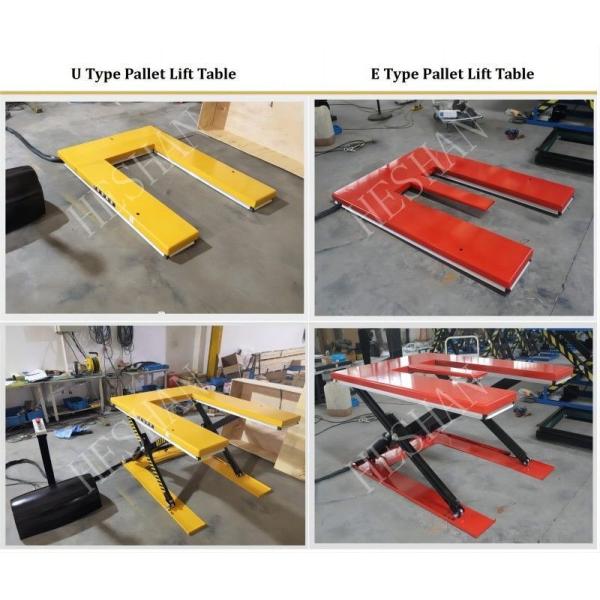 U Type Pallet Lift Table

E Type Pallet Lift Table

HESHAN

HESHAN

HESHAN

HESHAN