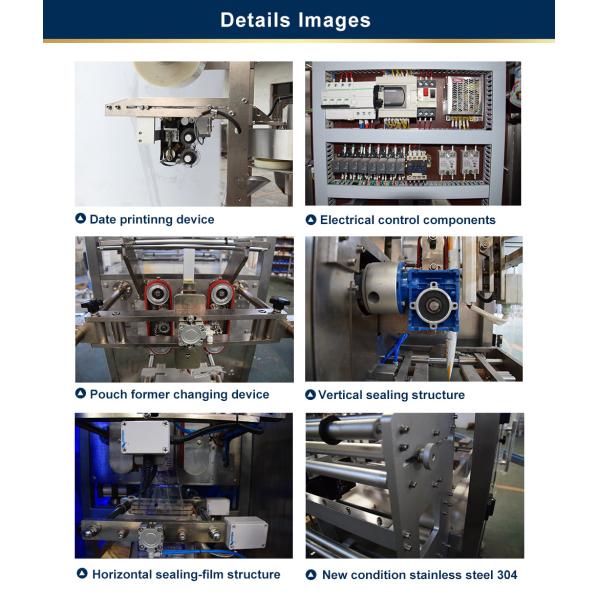 Details Images

Date printinng device

Electrical control components

Pouch former changing device

Vertical sealing structure

Horizontal sealing-film structure

New condition stainless steel 304